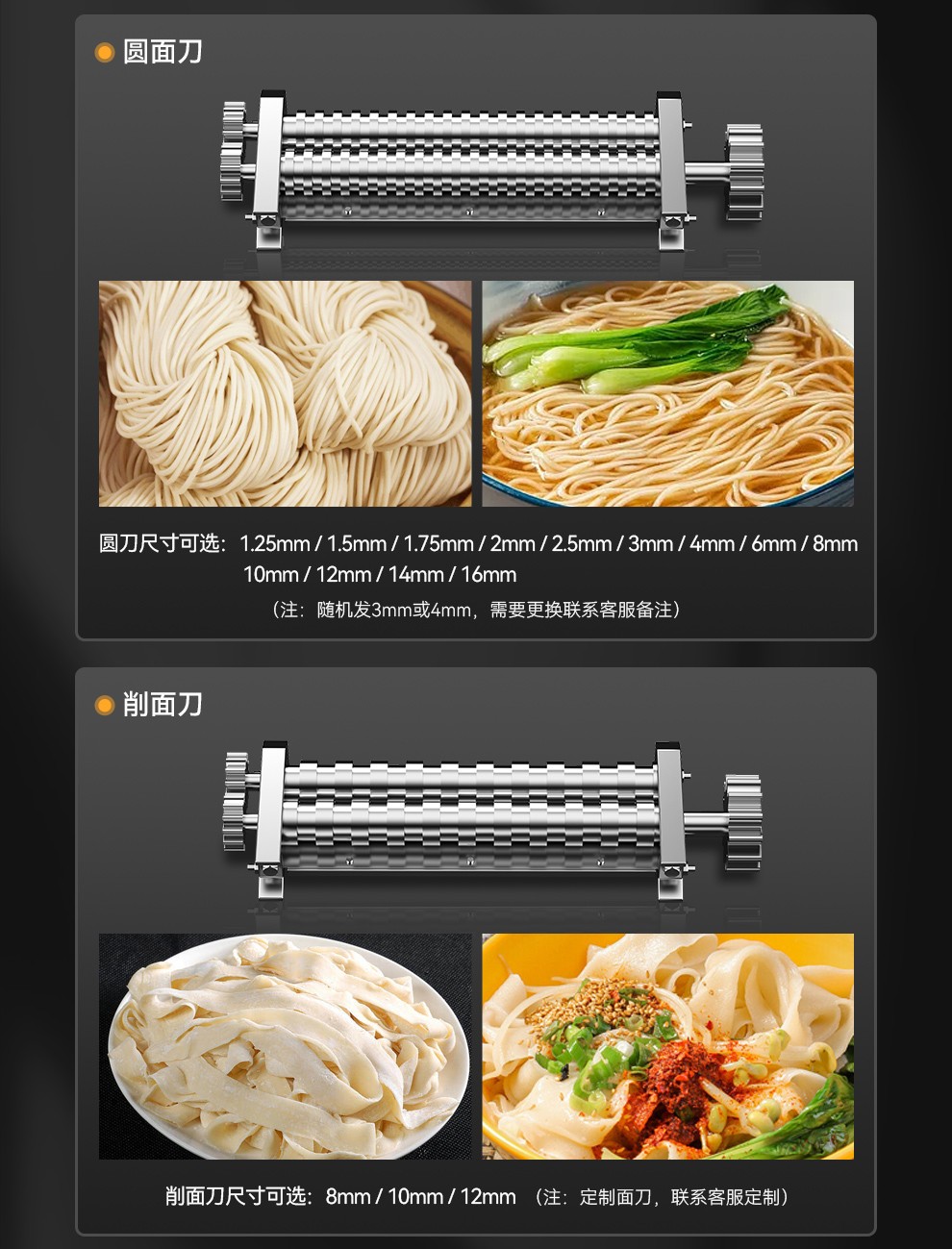 圆面刀

圆刀尺寸可选：1.25mm / 1.5mm / 1.75mm / 2mm / 2.5mm / 3mm / 4mm / 6mm / 8mm 10mm / 12mm / 14mm / 16mm

（注：随机发3mm或4mm，需要更换联系客服备注）

削面刀

削面刀尺寸可选：8mm / 10mm / 12mm （注：定制面刀，联系客服定制）